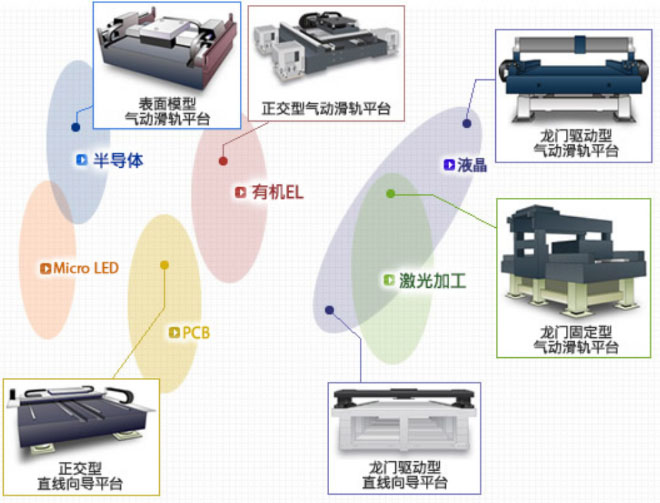 表面模型
气动滑轨平台

正交型气动滑轨平台

龙门驱动型
气动滑轨平台

半导体

有机EL

液晶

Micro LED

激光加工

PCB

龙门固定型
气动滑轨平台

正交型
直线向导平台

龙门驱动型
直线向导平台